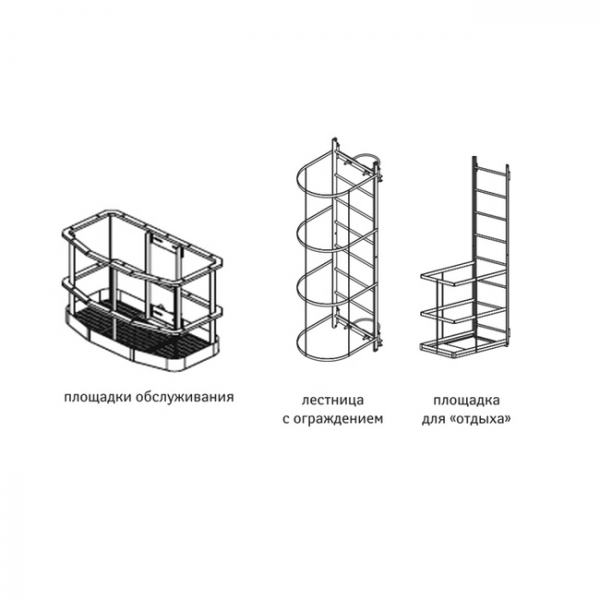 площадки обслуживания

лестница
с ограждением

площадка
для «отдыха»