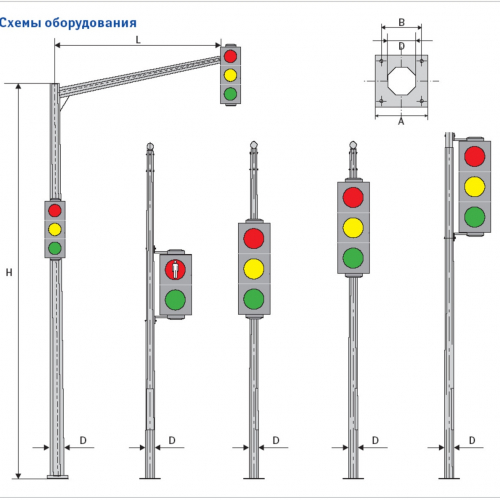 Схемы оборудования

L

B

D

A

H

D

D

D

D

D